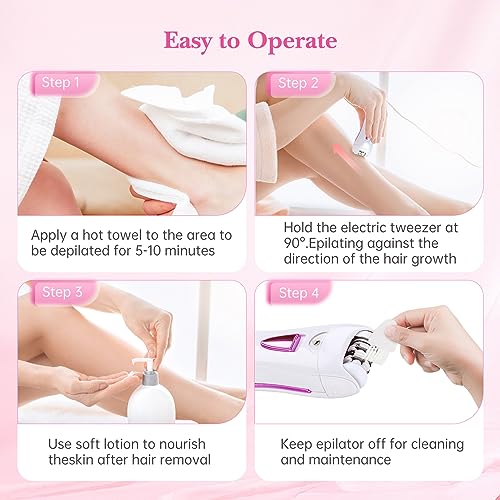 Easy to Operate

Step 1

Apply a hot towel to the area to be depilated for 5-10 minutes

Step 2

Hold the electric tweezer at 90°.Epilating against the direction of the hair growth

Step 3

Use soft lotion to nourish theskin after hair removal

Step 4

Keep epilator off for cleaning and maintenance