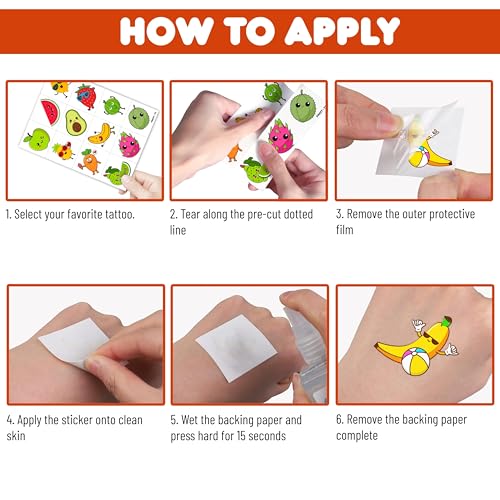 HOW TO APPLY

1. Select your favorite tattoo.

2. Tear along the pre-cut dotted line

3. Remove the outer protective film

4. Apply the sticker onto clean skin

5. Wet the backing paper and press hard for 15 seconds

6. Remove the backing paper complete