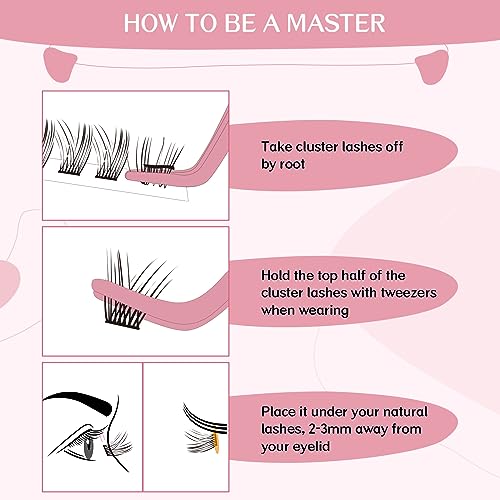 HOW TO BE A MASTER

Take cluster lashes off by root

Hold the top half of the cluster lashes with tweezers when wearing

Place it under your natural lashes, 2-3mm away from your eyelid