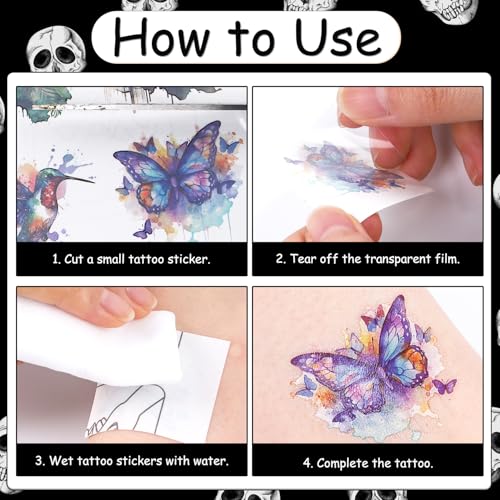 How to Use

1. Cut a small tattoo sticker.

2. Tear off the transparent film.

3. Wet tattoo stickers with water.

4. Complete the tattoo.