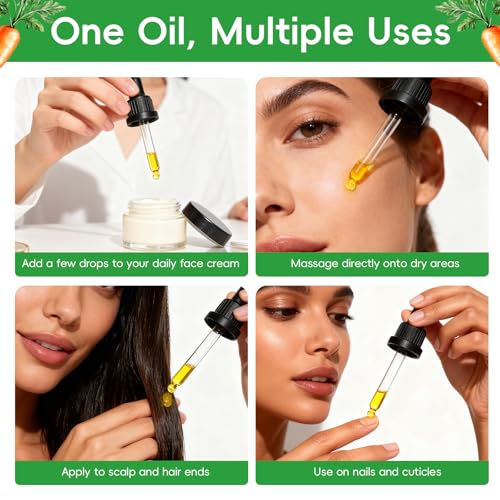 One Oil, Multiple Uses

Add a few drops to your daily face cream

Massage directly onto dry areas

Apply to scalp and hair ends

Use on nails and cuticles