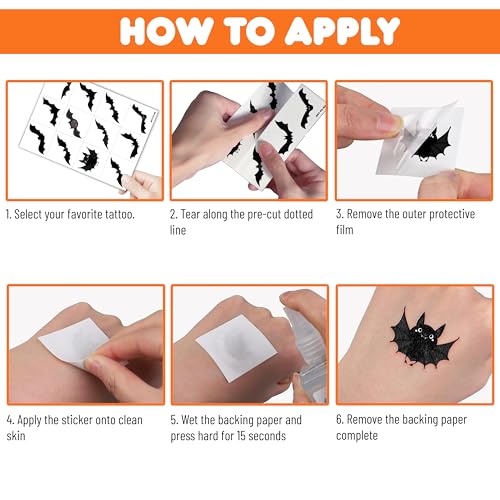 HOW TO APPLY

1. Select your favorite tattoo.

2. Tear along the pre-cut dotted line

3. Remove the outer protective film

4. Apply the sticker onto clean skin

5. Wet the backing paper and press hard for 15 seconds

6. Remove the backing paper complete