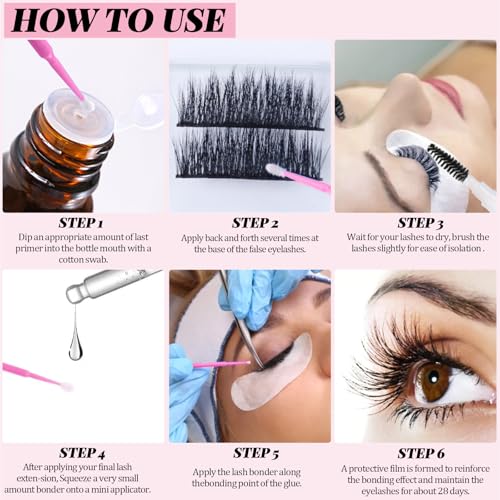 HOW TO USE

STEP 1
Dip an appropriate amount of last primer into the bottle mouth with a cotton swab.

STEP 2
Apply back and forth several times at the base of the false eyelashes.

STEP 3
Wait for your lashes to dry, brush the lashes slightly for ease of isolation .

STEP 4
After applying your final lash exten-sion, Squeeze a very small amount bonder onto a mini applicator.

STEP 5
Apply the lash bonder along thebonding point of the glue.

STEP 6
A protective film is formed to reinforce the bonding effect and maintain the eyelashes for about 28 days.