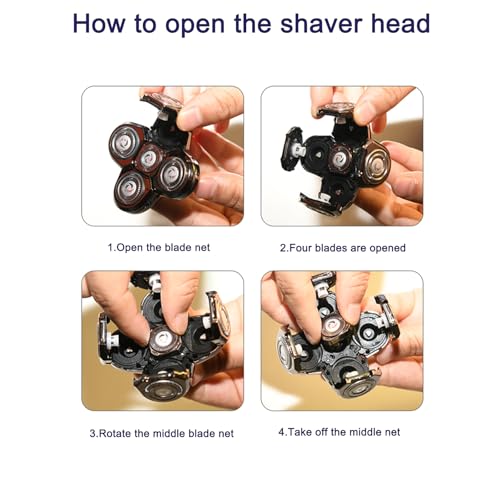 How to open the shaver head

1.Open the blade net

2.Four blades are opened

3.Rotate the middle blade net

4.Take off the middle net