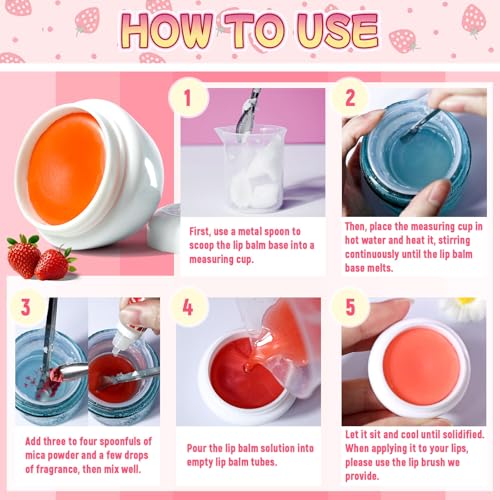 HOW TO USE

1

First, use a metal spoon to scoop the lip balm base into a measuring cup.

2

Then, place the measuring cup in hot water and heat it, stirring continuously until the lip balm base melts.

3

Add three to four spoonfuls of mica powder and a few drops of fragrance, then mix well.

4

Pour the lip balm solution into empty lip balm tubes.

5

Let it sit and cool until solidified. When applying it to your lips, please use the lip brush we provide.