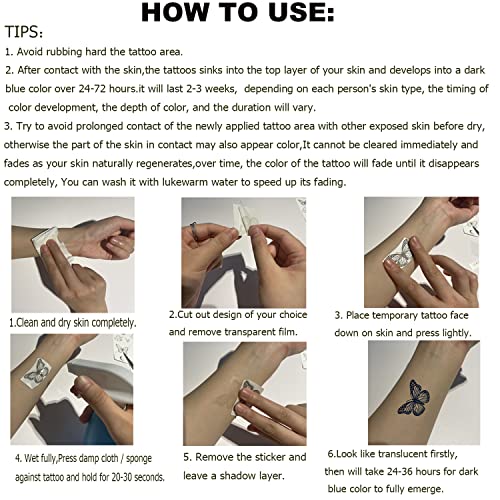 HOW TO USE:

TIPS:

1. Avoid rubbing hard the tattoo area.

2. After contact with the skin,the tattoos sinks into the top layer of your skin and develops into a dark blue color over 24-72 hours.it will last 2-3 weeks, depending on each person's skin type, the timing of color development, the depth of color, and the duration will vary.

3. Try to avoid prolonged contact of the newly applied tattoo area with other exposed skin before dry, otherwise the part of the skin in contact may also appear color,It cannot be cleared immediately and fades as your skin naturally regenerates,over time, the color of the tattoo will fade until it disappears completely, You can wash it with lukewarm water to speed up its fading.

1.Clean and dry skin completely.

2.Cut out design of your choice and remove transparent film.

3. Place temporary tattoo face down on skin and press lightly.

4. Wet fully,Press damp cloth / sponge against tattoo and hold for 20-30 seconds.

5. Remove the sticker and leave a shadow layer.

6.Look like translucent firstly, then will take 24-36 hours for dark blue color to fully emerge.