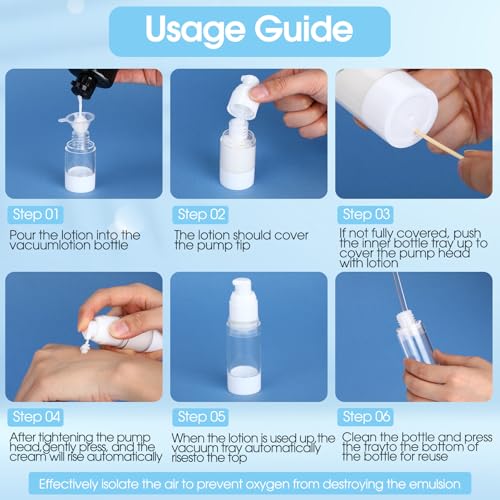 Usage Guide

Step 01
Pour the lotion into the vacuumlotion bottle

Step 02
The lotion should cover the pump tip

Step 03
If not fully covered, push the inner bottle tray up to cover the pump head with lotion

Step 04
After tightening the pump head,gently press, and the cream will rise automatically

Step 05
When the lotion is used up,the vacuum tray automatically risesto the top

Step 06
Clean the bottle and press the trayto the bottom of the bottle for reuse

Effectively isolate the air to prevent oxygen from destroying the emulsion