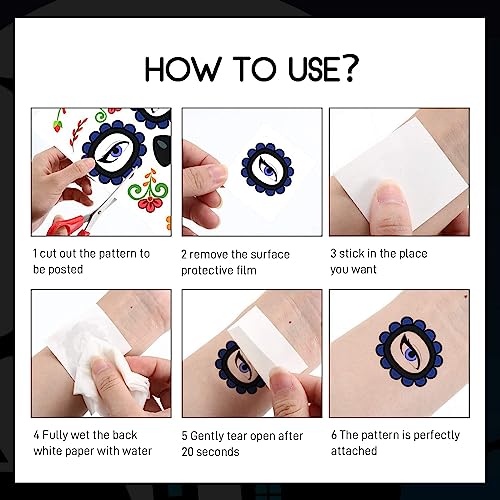 HOW TO USE?

1 cut out the pattern to be posted

2 remove the surface protective film

3 stick in the place you want

4 Fully wet the back white paper with water

5 Gently tear open after 20 seconds

6 The pattern is perfectly attached