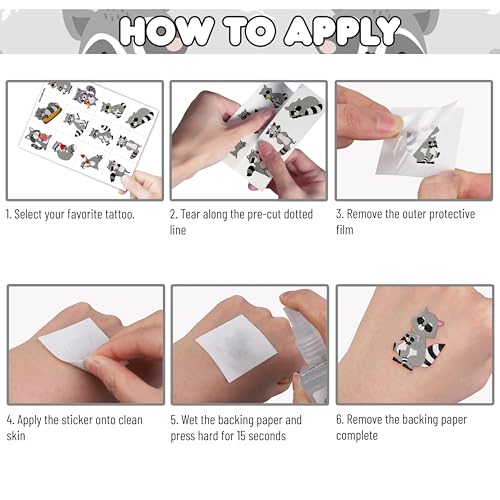 HOW TO APPLY

1. Select your favorite tattoo.

2. Tear along the pre-cut dotted line

3. Remove the outer protective film

4. Apply the sticker onto clean skin

5. Wet the backing paper and press hard for 15 seconds

6. Remove the backing paper complete