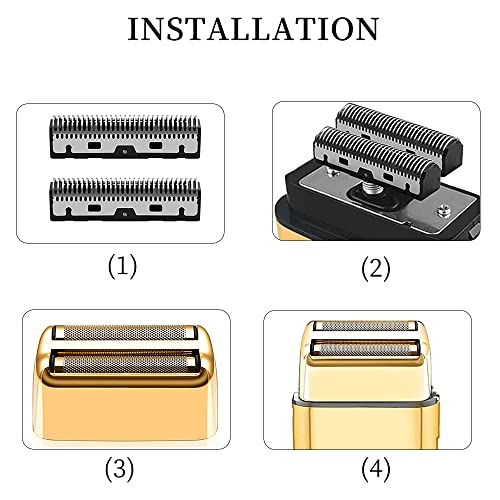 INSTALLATION

(1)

(2)

(3)

(4)