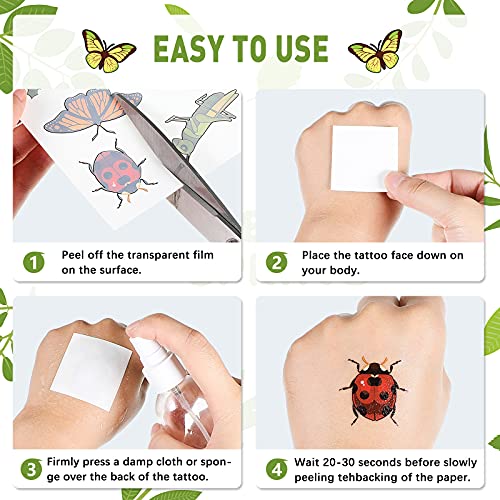 EASY TO USE

1 Peel off the transparent film on the surface.

2 Place the tattoo face down on your body.

3 Firmly press a damp cloth or sponge over the back of the tattoo.

4 Wait 20-30 seconds before slowly peeling tehbacking of the paper.