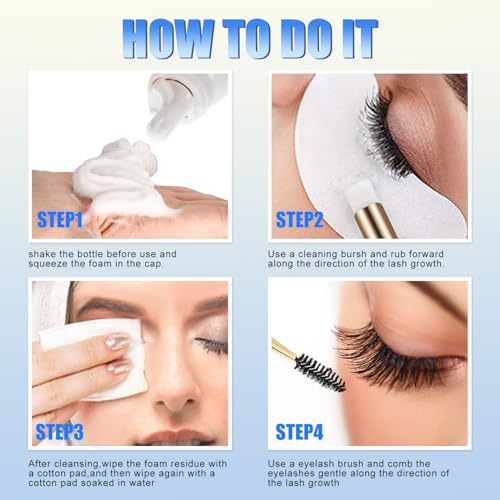 HOW TO DO IT

STEP1

shake the bottle before use and squeeze the foam in the cap.

STEP2

Use a cleaning bursh and rub forward along the direction of the lash growth.

STEP3

After cleansing,wipe the foam residue with a cotton pad,and then wipe again with a cotton pad soaked in water

STEP4

Use a eyelash brush and comb the eyelashes gentle along the direction of the lash growth