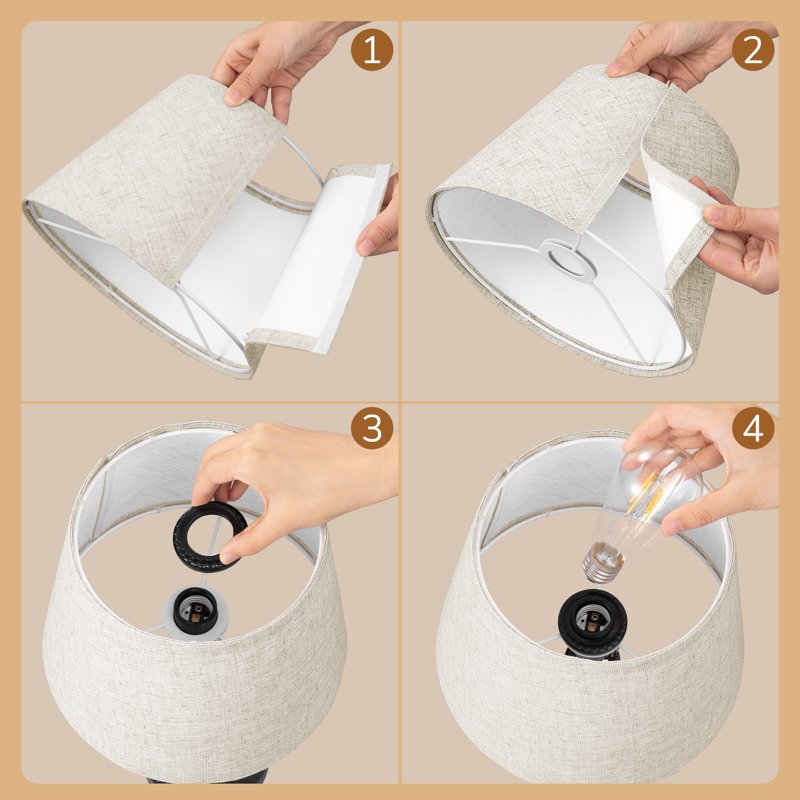 1

2

3

4