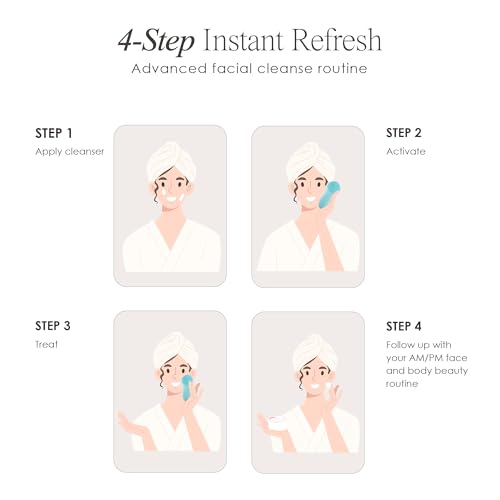 4-Step Instant Refresh
Advanced facial cleanse routine

STEP 1
Apply cleanser

STEP 2
Activate

STEP 3
Treat

STEP 4
Follow up with your AM/PM face and body beauty routine