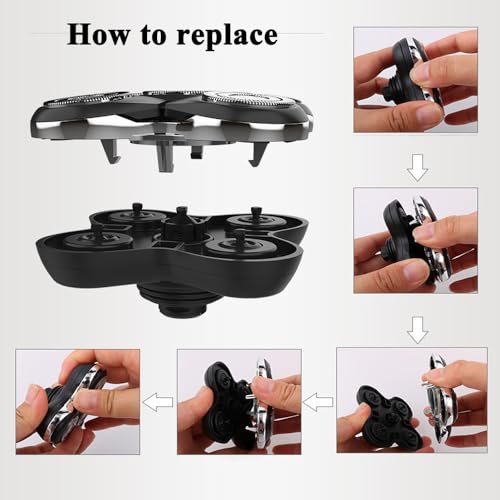 How to replace