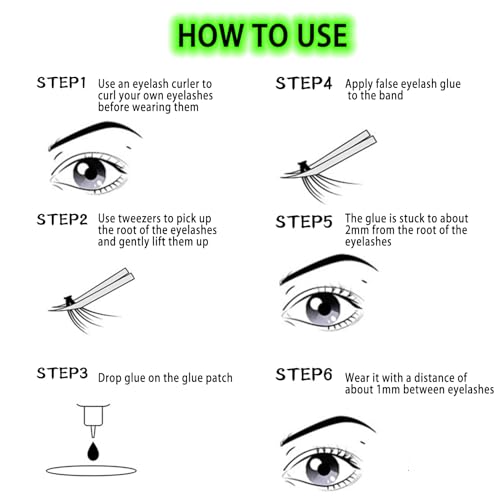 HOW TO USE

STEP1 Use an eyelash curler to curl your own eyelashes before wearing them

STEP2 Use tweezers to pick up the root of the eyelashes and gently lift them up

STEP3 Drop glue on the glue patch

STEP4 Apply false eyelash glue to the band

STEP5 The glue is stuck to about 2mm from the root of the eyelashes

STEP6 Wear it with a distance of about 1mm between eyelashes