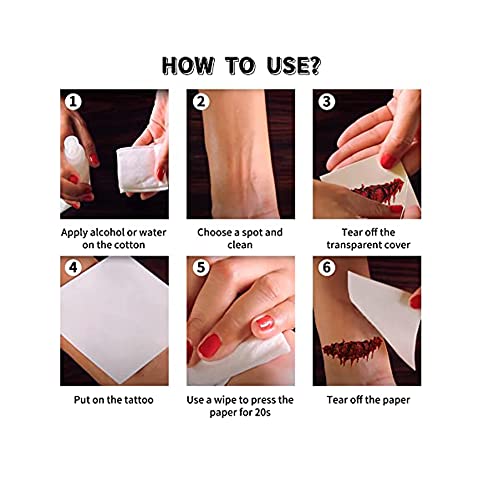 HOW TO USE?

1

Apply alcohol or water on the cotton

2

Choose a spot and clean

3

Tear off the transparent cover

4

Put on the tattoo

5

Use a wipe to press the paper for 20s

6

Tear off the paper