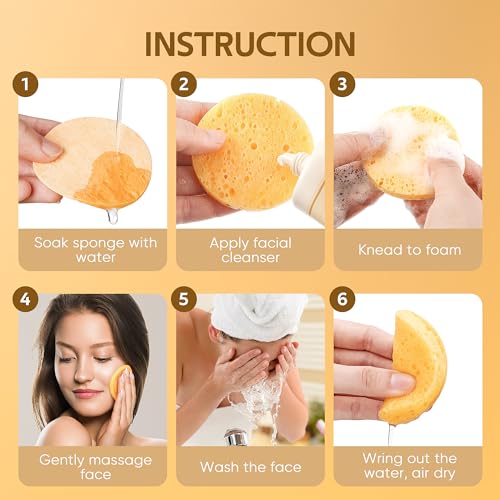 INSTRUCTION

1
Soak sponge with water

2
Apply facial cleanser

3
Knead to foam

4
Gently massage face

5
Wash the face

6
Wring out the water, air dry