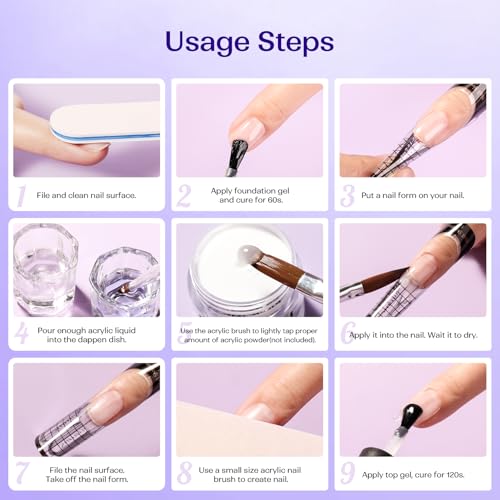 Usage Steps

1 File and clean nail surface.

2 Apply foundation gel and cure for 60s.

3 Put a nail form on your nail.

4 Pour enough acrylic liquid into the dappen dish.

5 Use the acrylic brush to lightly tap proper amount of acrylic powder(not included).

6 Apply it into the nail. Wait it to dry.

7 File the nail surface. Take off the nail form.

8 Use a small size acrylic nail brush to create nail.

9 Apply top gel, cure for 120s.