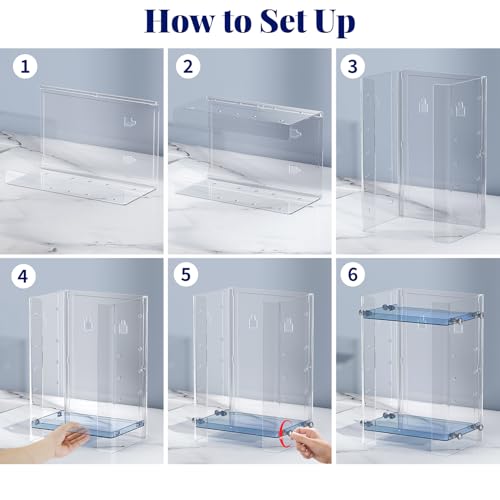 How to Set Up

1

2

3

4

5

6