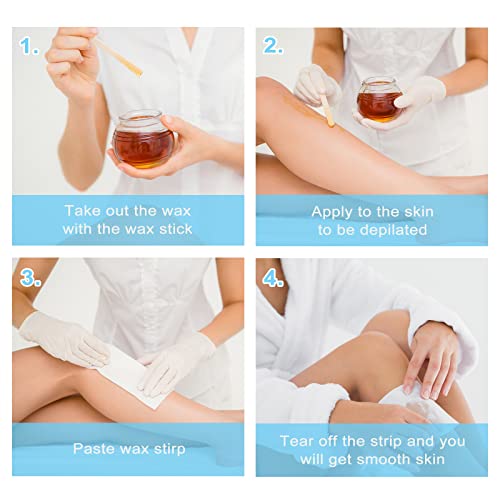 1.

Take out the wax with the wax stick

2.

Apply to the skin to be depilated

3.

Paste wax stirp

4.

Tear off the strip and you will get smooth skin