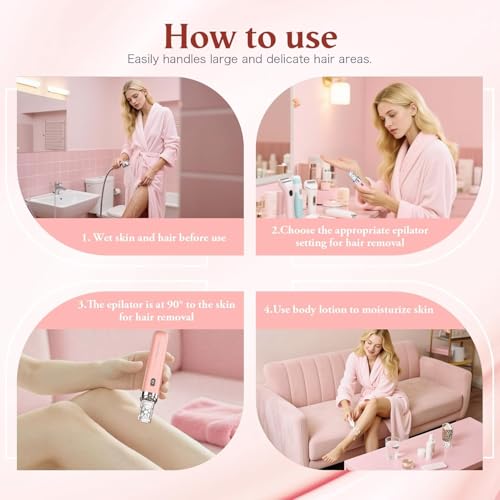 How to use

Easily handles large and delicate hair areas.

1. Wet skin and hair before use

2.Choose the appropriate epilator setting for hair removal

3.The epilator is at 90° to the skin for hair removal

4.Use body lotion to moisturize skin