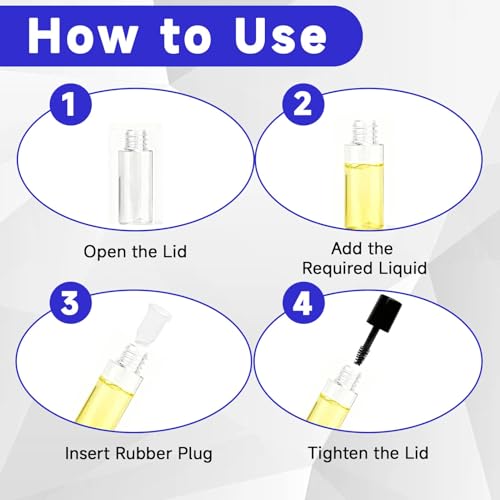 How to Use

1

Open the Lid

2

Add the Required Liquid

3

Insert Rubber Plug

4

Tighten the Lid