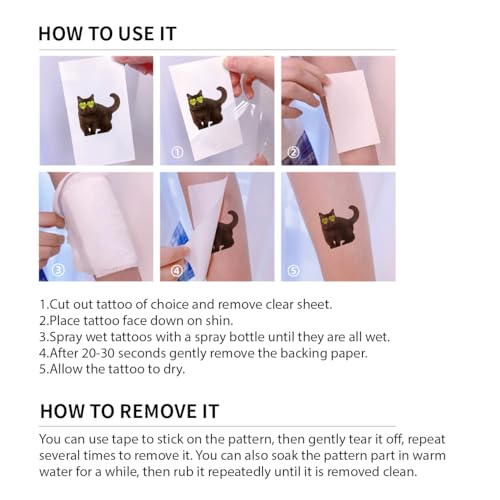 HOW TO USE IT

①

②

③

④

⑤

1.Cut out tattoo of choice and remove clear sheet.
2.Place tattoo face down on shin.
3.Spray wet tattoos with a spray bottle until they are all wet.
4.After 20-30 seconds gently remove the backing paper.
5.Allow the tattoo to dry.

HOW TO REMOVE IT

You can use tape to stick on the pattern, then gently tear it off, repeat several times to remove it. You can also soak the pattern part in warm water for a while, then rub it repeatedly until it is removed clean.