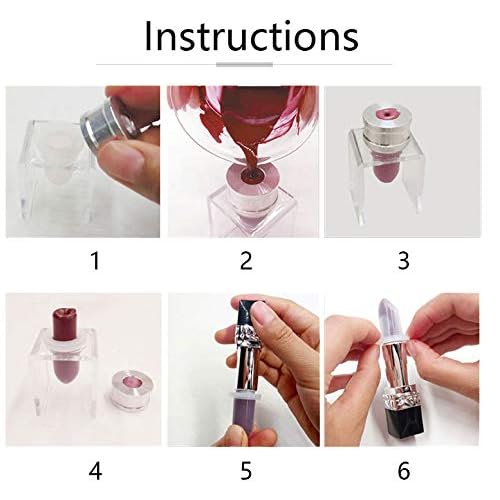 Instructions

1

2

3

4

5

6