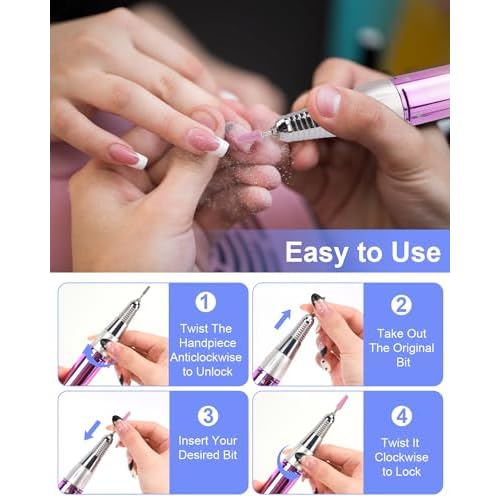 Easy to Use

1
Twist The Handpiece Anticlockwise to Unlock

2
Take Out The Original Bit

3
Insert Your Desired Bit

4
Twist It Clockwise to Lock