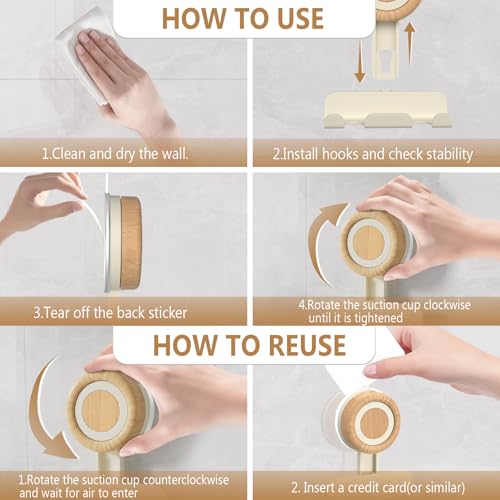 HOW TO USE

1.Clean and dry the wall.

2.Install hooks and check stability

3.Tear off the back sticker

4.Rotate the suction cup clockwise until it is tightened

HOW TO REUSE

1.Rotate the suction cup counterclockwise and wait for air to enter

2. Insert a credit card(or similar)