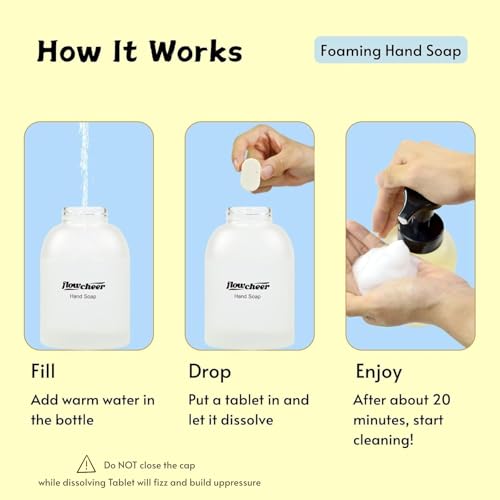 How It Works

Foaming Hand Soap

flowcheer
Hand Soap

flowcheer
Hand Soap

Fill

Add warm water in the bottle

Drop

Put a tablet in and let it dissolve

Enjoy

After about 20 minutes, start cleaning!

Do NOT close the cap
while dissolving Tablet will fizz and build uppressure