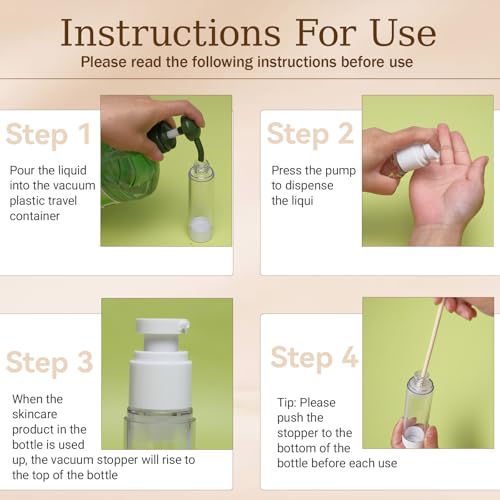 Instructions For Use
Please read the following instructions before use

Step 1
Pour the liquid into the vacuum plastic travel container

Step 2
Press the pump to dispense the liqui

Step 3
When the skincare product in the bottle is used up, the vacuum stopper will rise to the top of the bottle

Step 4
Tip: Please push the stopper to the bottom of the bottle before each use