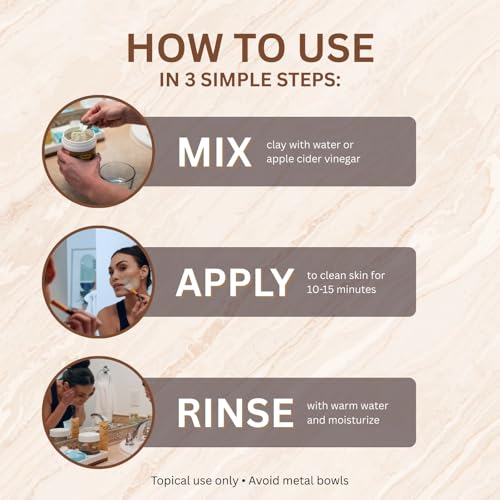 HOW TO USE
IN 3 SIMPLE STEPS:

MIX clay with water or apple cider vinegar

APPLY to clean skin for 10-15 minutes

RINSE with warm water and moisturize

Topical use only • Avoid metal bowls