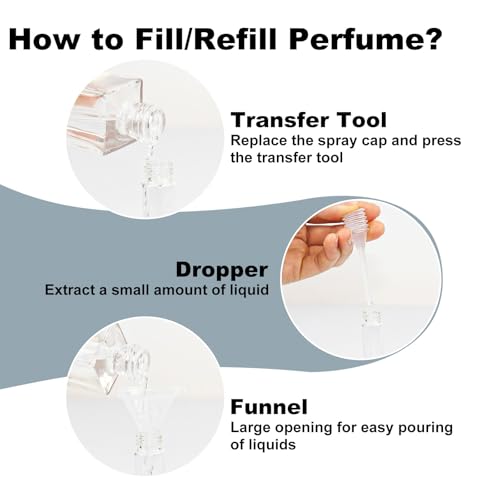 How to Fill/Refill Perfume?

Transfer Tool
Replace the spray cap and press the transfer tool

Dropper
Extract a small amount of liquid

Funnel
Large opening for easy pouring of liquids