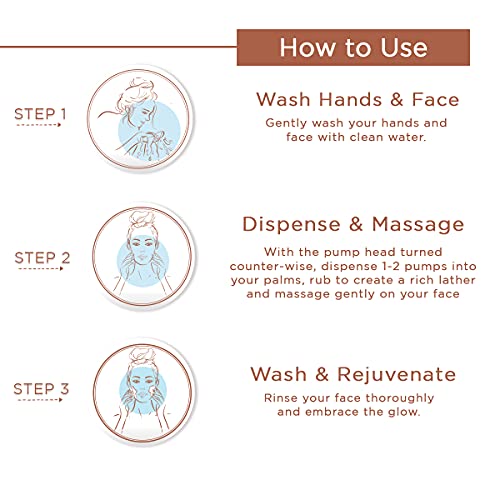 How to Use

STEP 1

Wash Hands & Face

Gently wash your hands and face with clean water.

STEP 2

Dispense & Massage

With the pump head turned counter-wise, dispense 1-2 pumps into your palms, rub to create a rich lather and massage gently on your face

STEP 3

Wash & Rejuvenate

Rinse your face thoroughly and embrace the glow.