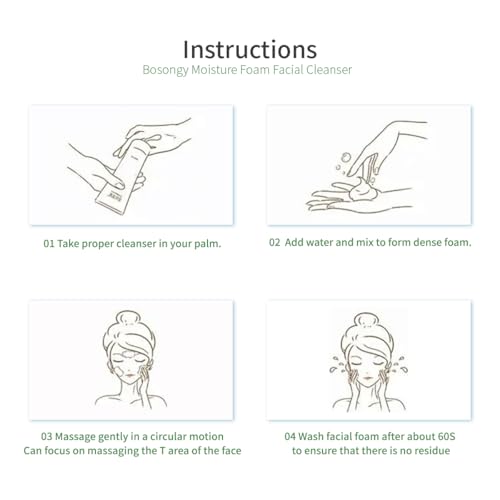 Instructions
Bosongy Moisture Foam Facial Cleanser

01 Take proper cleanser in your palm.

02 Add water and mix to form dense foam.

03 Massage gently in a circular motion
Can focus on massaging the T area of the face

04 Wash facial foam after about 60S
to ensure that there is no residue