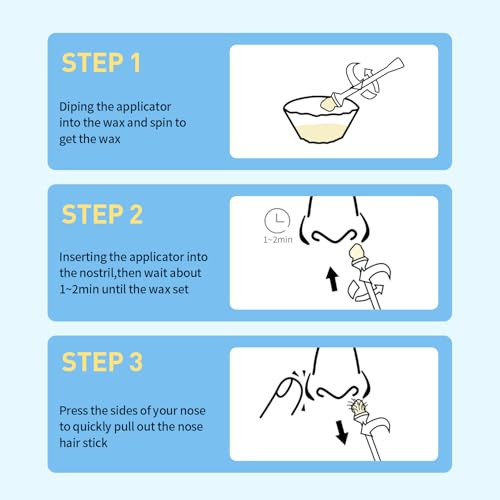 STEP 1

Diping the applicator into the wax and spin to get the wax

STEP 2

Inserting the applicator into the nostril,then wait about 1~2min until the wax set

1~2min

STEP 3

Press the sides of your nose to quickly pull out the nose hair stick