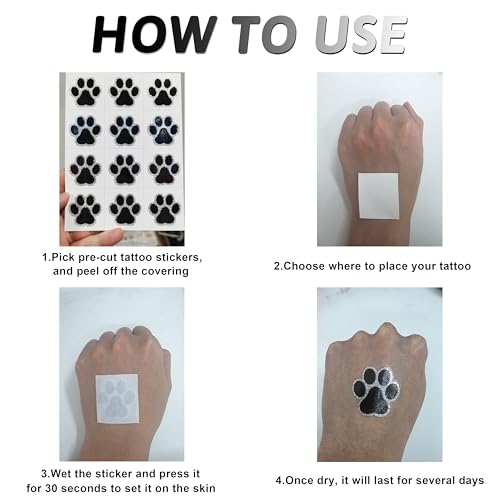 HOW TO USE

1.Pick pre-cut tattoo stickers, and peel off the covering

2.Choose where to place your tattoo

3.Wet the sticker and press it for 30 seconds to set it on the skin

4.Once dry, it will last for several days