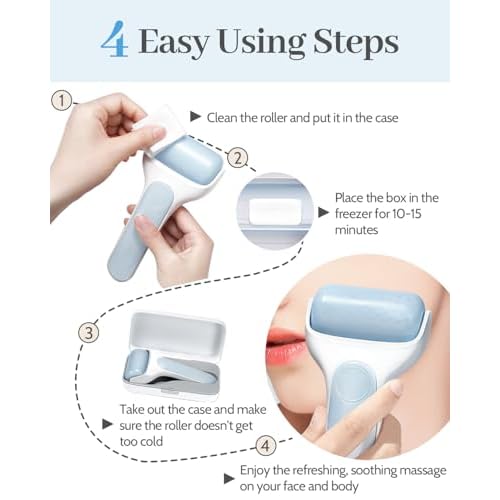 4 Easy Using Steps

1

▶ Clean the roller and put it in the case

2

▶ Place the box in the freezer for 10-15 minutes

3

▶ Take out the case and make sure the roller doesn't get too cold

4

▶ Enjoy the refreshing, soothing massage on your face and body