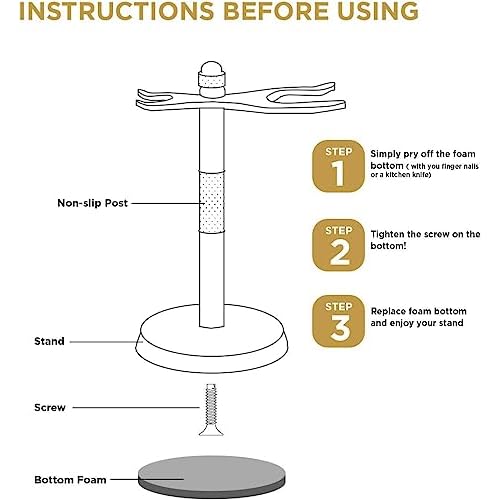 INSTRUCTIONS BEFORE USING

Non-slip Post

Stand

Screw

Bottom Foam

STEP 1
Simply pry off the foam bottom ( with you finger nails or a kitchen knife)

STEP 2
Tighten the screw on the bottom!

STEP 3
Replace foam bottom and enjoy your stand