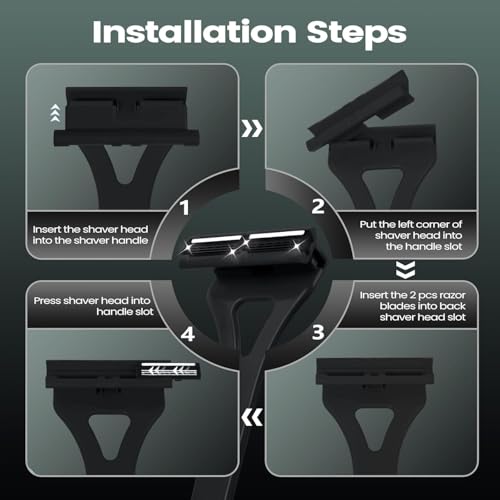 Installation Steps

1

Insert the shaver head into the shaver handle

2

Put the left corner of shaver head into the handle slot

3

Insert the 2 pcs razor blades into back shaver head slot

4

Press shaver head into handle slot