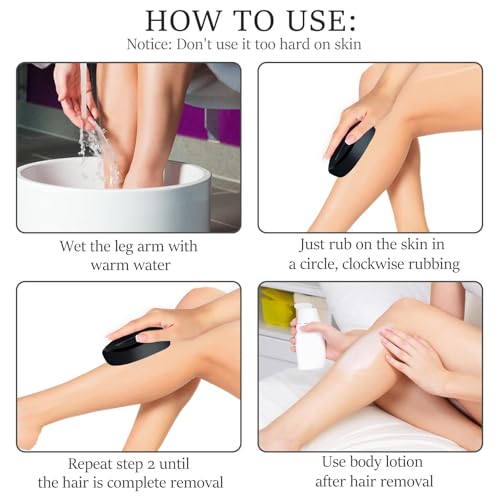 HOW TO USE:
Notice: Don't use it too hard on skin

Wet the leg arm with warm water

Just rub on the skin in a circle, clockwise rubbing

Repeat step 2 until the hair is complete removal

Use body lotion after hair removal