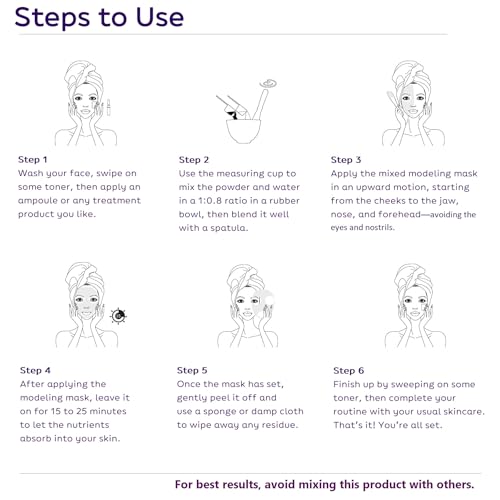 Steps to Use

Step 1
Wash your face, swipe on some toner, then apply an ampoule or any treatment product you like.

Step 2
Use the measuring cup to mix the powder and water in a 1:0.8 ratio in a rubber bowl, then blend it well with a spatula.

Step 3
Apply the mixed modeling mask in an upward motion, starting from the cheeks to the jaw, nose, and forehead—avoiding the eyes and nostrils.

Step 4
After applying the modeling mask, leave it on for 15 to 25 minutes to let the nutrients absorb into your skin.

Step 5
Once the mask has set, gently peel it off and use a sponge or damp cloth to wipe away any residue.

Step 6
Finish up by sweeping on some toner, then complete your routine with your usual skincare. That's it! You're all set.

For best results, avoid mixing this product with others.