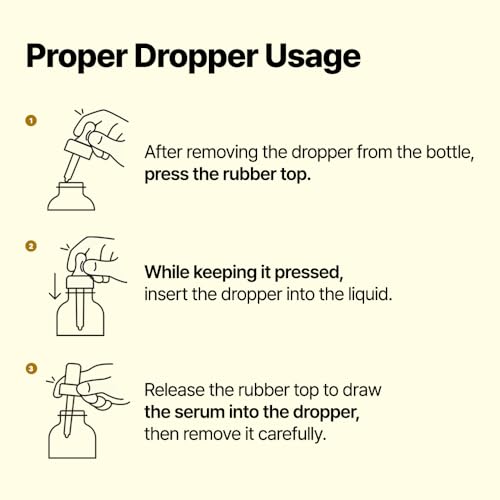 Proper Dropper Usage

1

After removing the dropper from the bottle, press the rubber top.

2

While keeping it pressed, insert the dropper into the liquid.

3

Release the rubber top to draw the serum into the dropper, then remove it carefully.