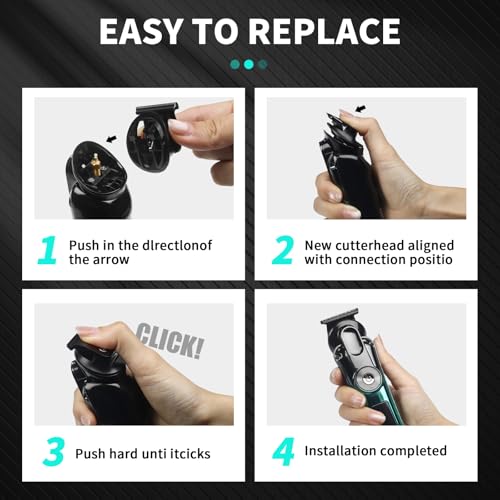 EASY TO REPLACE

1 Push in the dlrectlonof the arrow

2 New cutterhead aligned with connection positio

CLICK!

3 Push hard unti itcicks

4 Installation completed