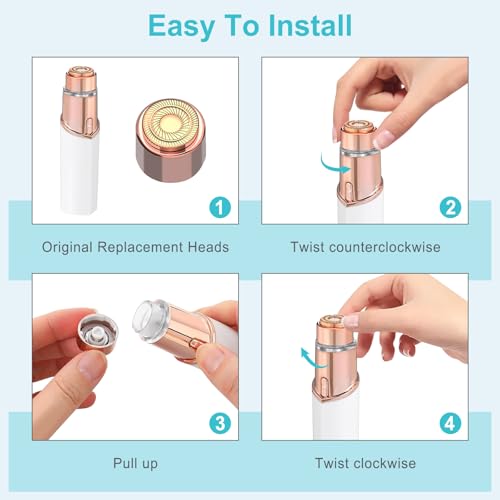 Easy To Install

1

Original Replacement Heads

2

Twist counterclockwise

3

Pull up

4

Twist clockwise