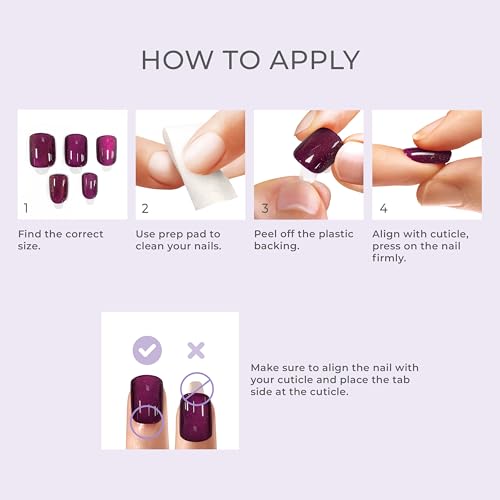 HOW TO APPLY

1

Find the correct size.

2

Use prep pad to clean your nails.

3

Peel off the plastic backing.

4

Align with cuticle, press on the nail firmly.

Make sure to align the nail with your cuticle and place the tab side at the cuticle.