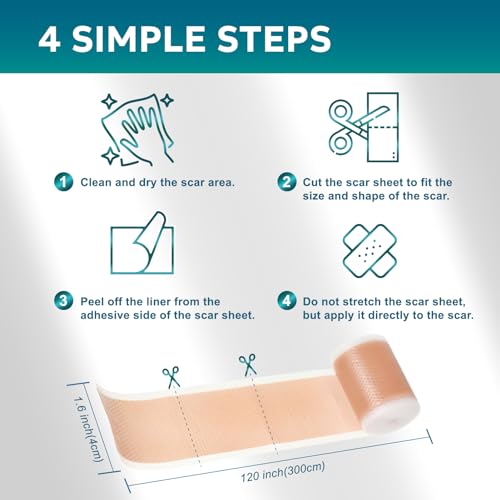 4 SIMPLE STEPS

1 Clean and dry the scar area.

2 Cut the scar sheet to fit the size and shape of the scar.

3 Peel off the liner from the adhesive side of the scar sheet.

4 Do not stretch the scar sheet, but apply it directly to the scar.

1.6 inch(4cm)

120 inch(300cm)