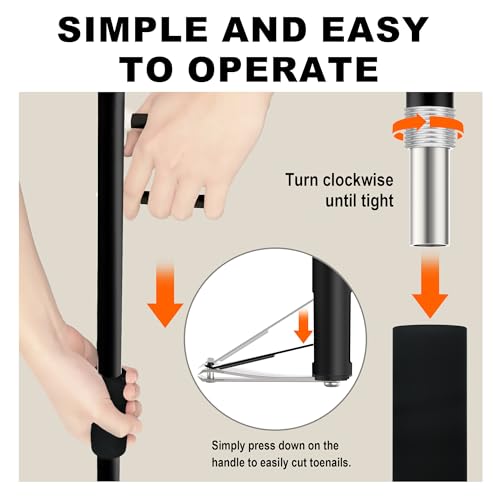 SIMPLE AND EASY TO OPERATE

Turn clockwise until tight

Simply press down on the handle to easily cut toenails.